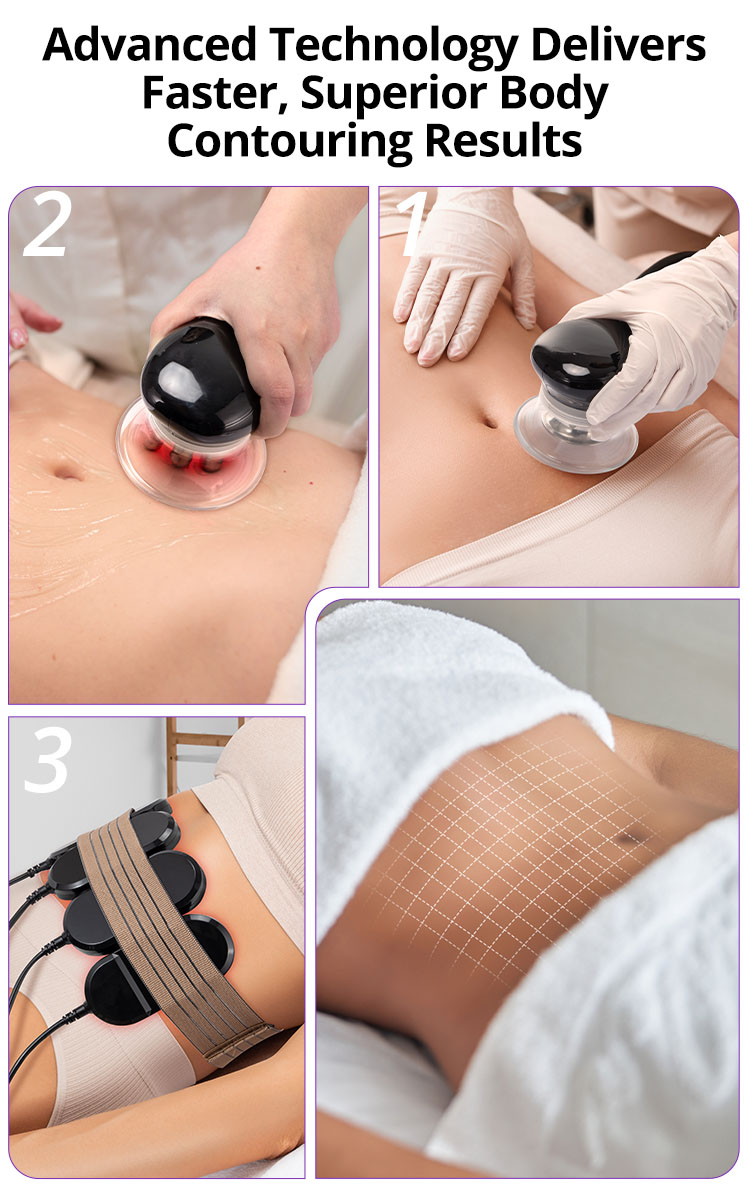 Advanced Technology Delivers Faster, Superior Body Contouring Results

2

1

3